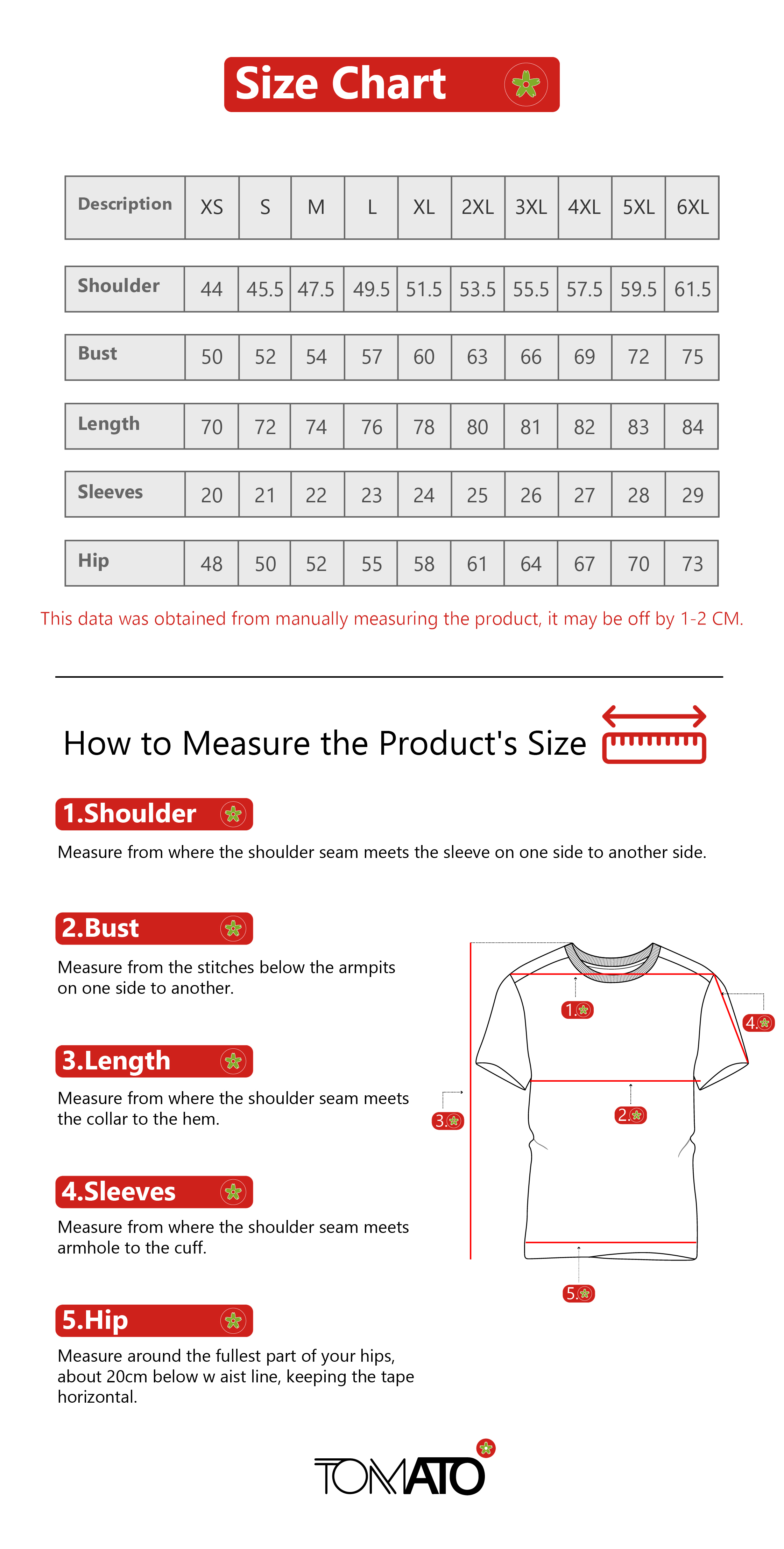 Size Chart

| Description | XS | S | M | L | XL | 2XL | 3XL | 4XL | 5XL | 6XL |
|---|---|---|---|---|---|---|---|---|---|---|
| Shoulder | 44 | 45.5 | 47.5 | 49.5 | 51.5 | 53.5 | 55.5 | 57.5 | 59.5 | 61.5 |
| Bust | 50 | 52 | 54 | 57 | 60 | 63 | 66 | 69 | 72 | 75 |
| Length | 70 | 72 | 74 | 76 | 78 | 80 | 81 | 82 | 83 | 84 |
| Sleeves | 20 | 21 | 22 | 23 | 24 | 25 | 26 | 27 | 28 | 29 |
| Hip | 48 | 50 | 52 | 55 | 58 | 61 | 64 | 67 | 70 | 73 |

This data was obtained from manually measuring the product, it may be off by 1-2 CM.

How to Measure the Product's Size

1.Shoulder
Measure from where the shoulder seam meets the sleeve on one side to another side.

2.Bust
Measure from the stitches below the armpits on one side to another.

3.Length
Measure from where the shoulder seam meets the collar to the hem.

4.Sleeves
Measure from where the shoulder seam meets armhole to the cuff.

5.Hip
Measure around the fullest part of your hips, about 20cm below w aist line, keeping the tape horizontal.

1.
4.
3.
2.
5.

TOMATO