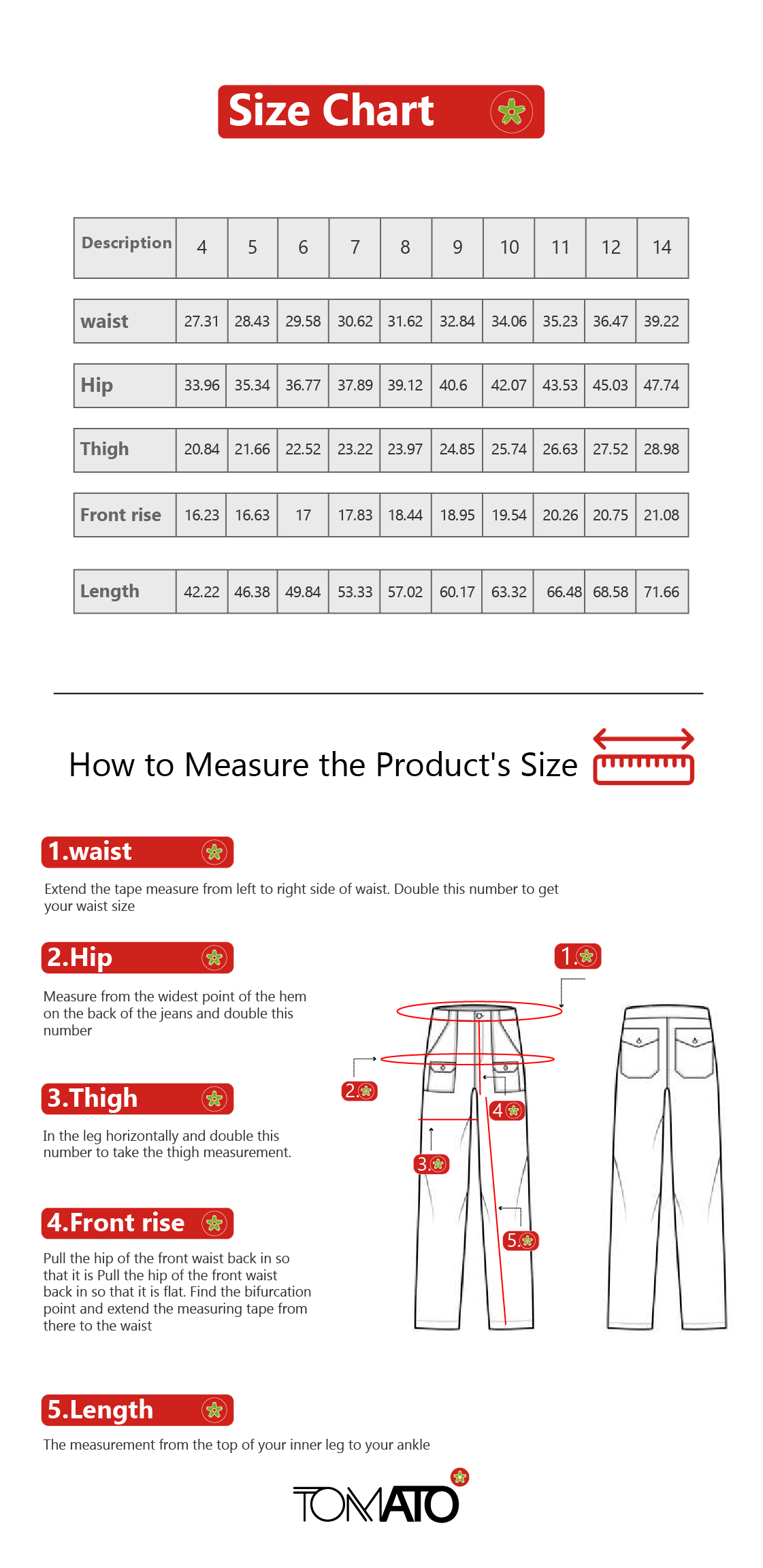 Size Chart

| Description | 4 | 5 | 6 | 7 | 8 | 9 | 10 | 11 | 12 | 14 |
|---|---|---|---|---|---|---|---|---|---|---|
| waist | 27.31 | 28.43 | 29.58 | 30.62 | 31.62 | 32.84 | 34.06 | 35.23 | 36.47 | 39.22 |
| Hip | 33.96 | 35.34 | 36.77 | 37.89 | 39.12 | 40.6 | 42.07 | 43.53 | 45.03 | 47.74 |
| Thigh | 20.84 | 21.66 | 22.52 | 23.22 | 23.97 | 24.85 | 25.74 | 26.63 | 27.52 | 28.98 |
| Front rise | 16.23 | 16.63 | 17 | 17.83 | 18.44 | 18.95 | 19.54 | 20.26 | 20.75 | 21.08 |
| Length | 42.22 | 46.38 | 49.84 | 53.33 | 57.02 | 60.17 | 63.32 | 66.48 | 68.58 | 71.66 |

How to Measure the Product's Size

1.waist

Extend the tape measure from left to right side of waist. Double this number to get your waist size

2.Hip

Measure from the widest point of the hem on the back of the jeans and double this number

3.Thigh

In the leg horizontally and double this number to take the thigh measurement.

4.Front rise

Pull the hip of the front waist back in so that it is Pull the hip of the front waist back in so that it is flat. Find the bifurcation point and extend the measuring tape from there to the waist

5.Length

The measurement from the top of your inner leg to your ankle

1.
2.
3.
4
5.

TOMATO