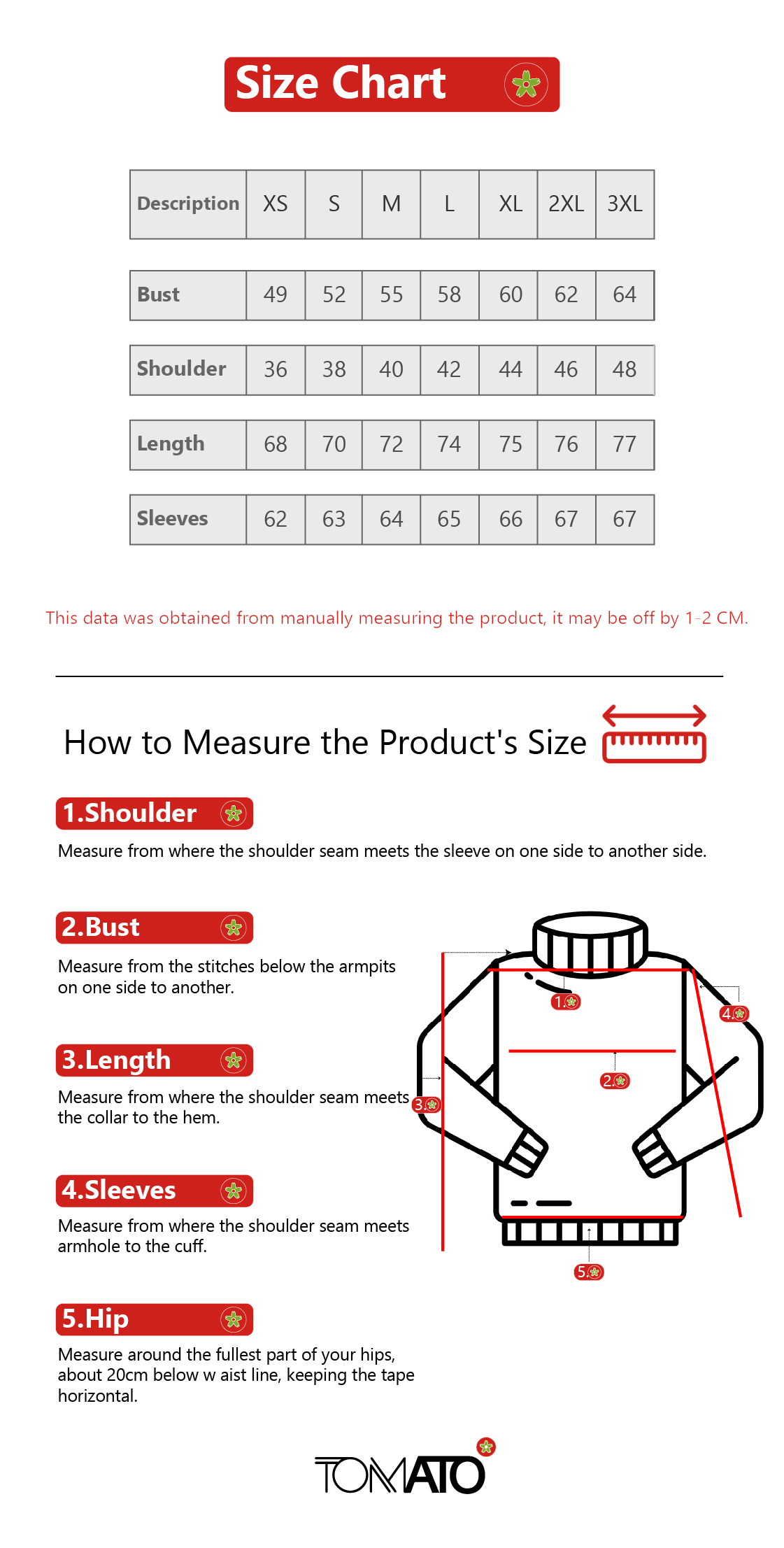 Size Chart

| Description | XS | S | M | L | XL | 2XL | 3XL |
|---|---|---|---|---|---|---|---|
| Bust | 49 | 52 | 55 | 58 | 60 | 62 | 64 |
| Shoulder | 36 | 38 | 40 | 42 | 44 | 46 | 48 |
| Length | 68 | 70 | 72 | 74 | 75 | 76 | 77 |
| Sleeves | 62 | 63 | 64 | 65 | 66 | 67 | 67 |

This data was obtained from manually measuring the product, it may be off by 1-2 CM.

How to Measure the Product's Size

1.Shoulder

Measure from where the shoulder seam meets the sleeve on one side to another side.

2.Bust

Measure from the stitches below the armpits on one side to another.

3.Length

Measure from where the shoulder seam meets the collar to the hem.

4.Sleeves

Measure from where the shoulder seam meets armhole to the cuff.

5.Hip

Measure around the fullest part of your hips, about 20cm below w aist line, keeping the tape horizontal.

1.
2.
3.
4.
5.

TOMATO