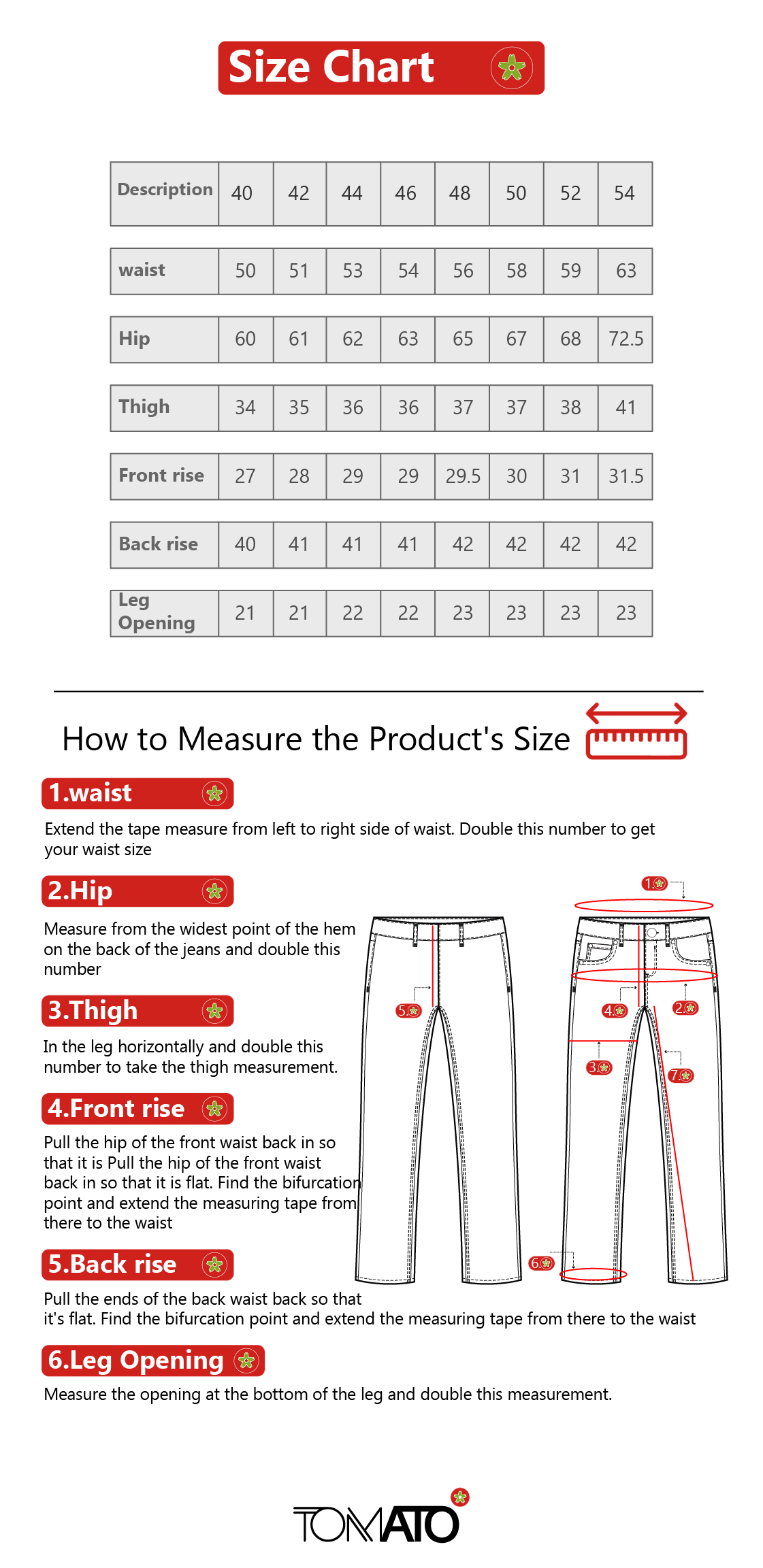 Size Chart

| Description | 40 | 42 | 44 | 46 | 48 | 50 | 52 | 54 |
|---|---|---|---|---|---|---|---|---|
| waist | 50 | 51 | 53 | 54 | 56 | 58 | 59 | 63 |
| Hip | 60 | 61 | 62 | 63 | 65 | 67 | 68 | 72.5 |
| Thigh | 34 | 35 | 36 | 36 | 37 | 37 | 38 | 41 |
| Front rise | 27 | 28 | 29 | 29 | 29.5 | 30 | 31 | 31.5 |
| Back rise | 40 | 41 | 41 | 41 | 42 | 42 | 42 | 42 |
| Leg Opening | 21 | 21 | 22 | 22 | 23 | 23 | 23 | 23 |

How to Measure the Product's Size

1.waist
Extend the tape measure from left to right side of waist. Double this number to get your waist size

2.Hip
Measure from the widest point of the hem on the back of the jeans and double this number

3.Thigh
In the leg horizontally and double this number to take the thigh measurement.

4.Front rise
Pull the hip of the front waist back in so that it is Pull the hip of the front waist back in so that it is flat. Find the bifurcation point and extend the measuring tape from there to the waist

5.Back rise
Pull the ends of the back waist back so that it's flat. Find the bifurcation point and extend the measuring tape from there to the waist

6.Leg Opening
Measure the opening at the bottom of the leg and double this measurement.

5. 1. 4. 2. 3. 7. 6.

TOMATO